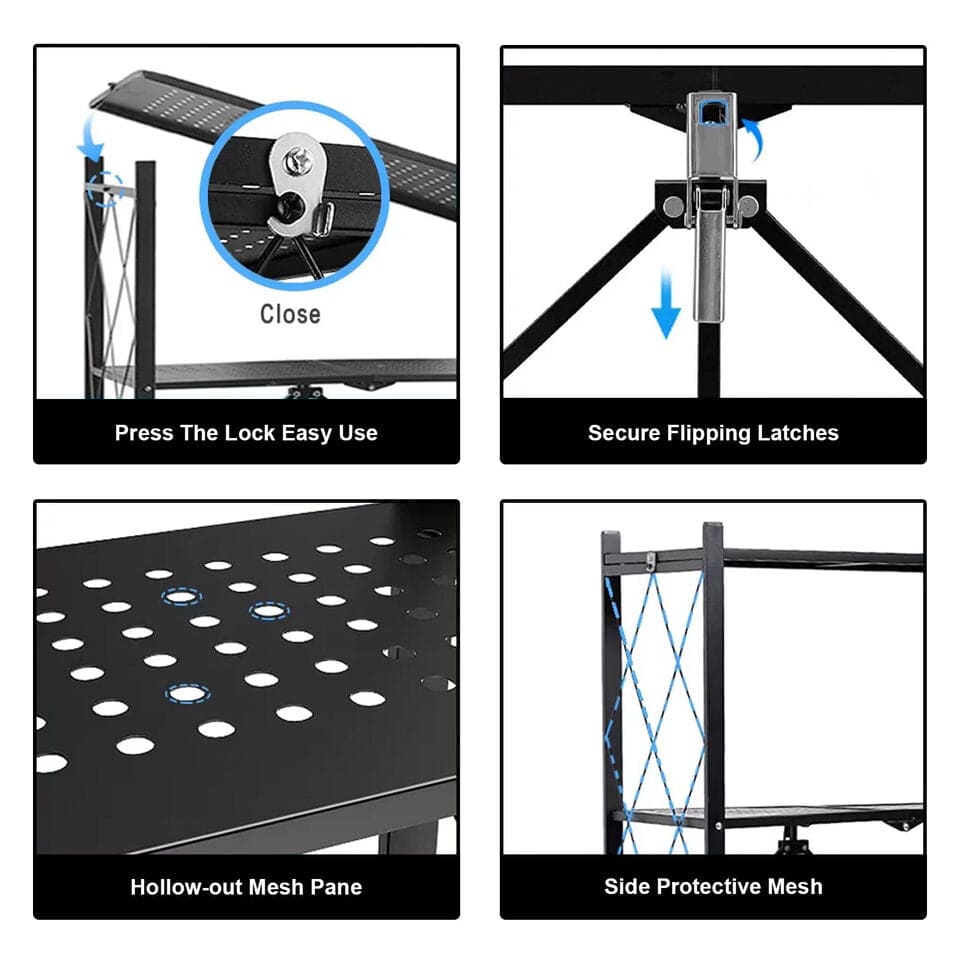 Close

Press The Lock Easy Use

Secure Flipping Latches

Hollow-out Mesh Pane

Side Protective Mesh